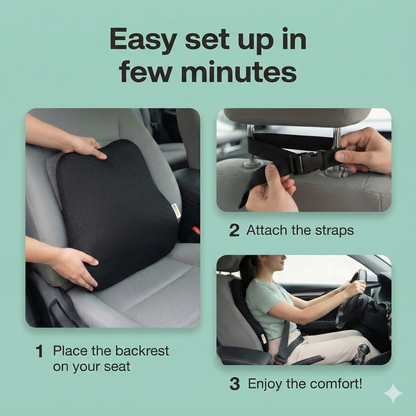 Easy set up in few minutes

1 Place the backrest on your seat

2 Attach the straps

3 Enjoy the comfort!