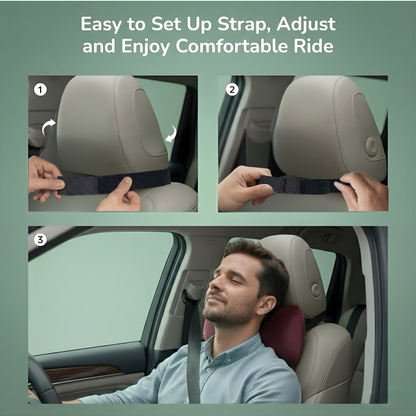 Easy to Set Up Strap, Adjust and Enjoy Comfortable Ride

1

2

3