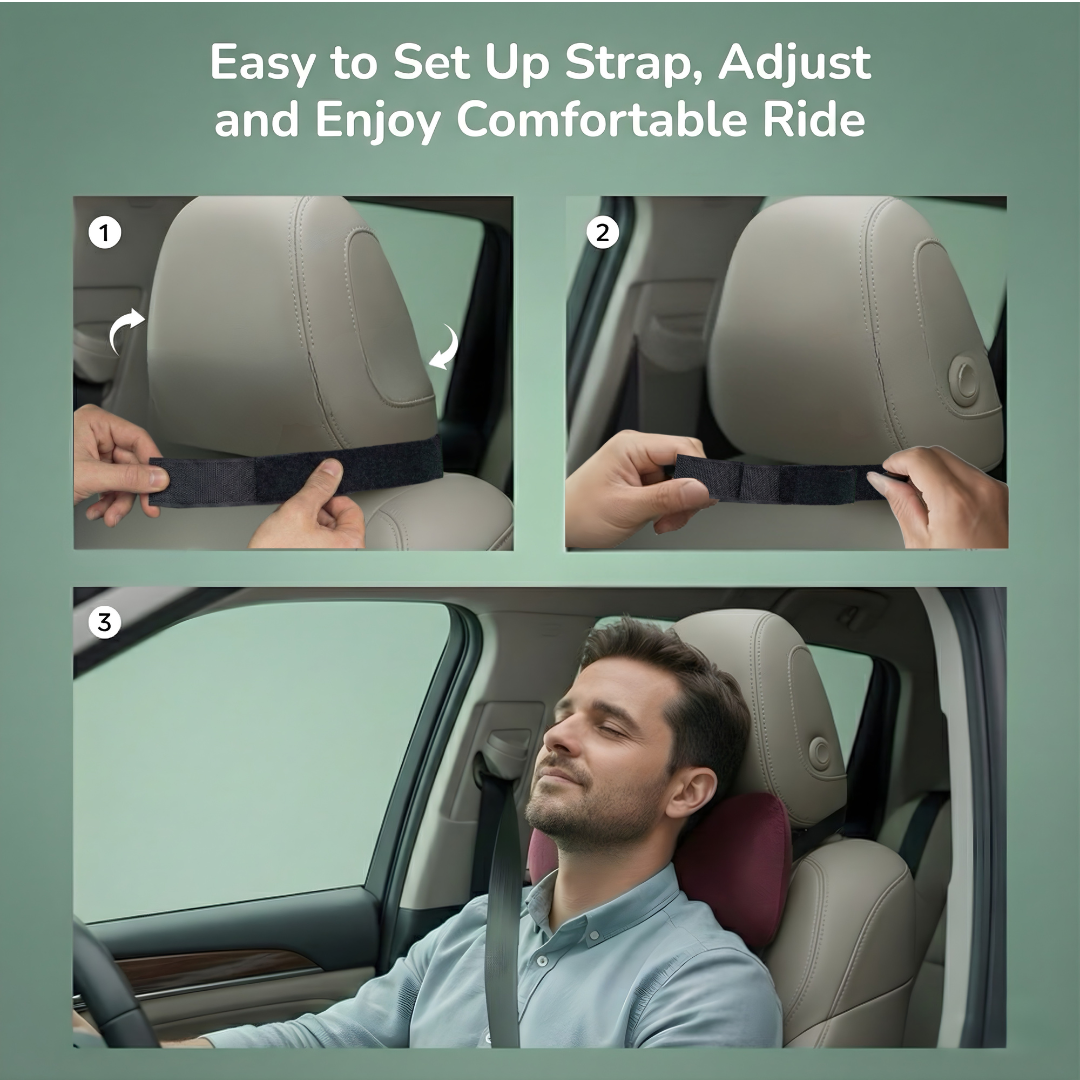 Easy to Set Up Strap, Adjust and Enjoy Comfortable Ride

1

2

3